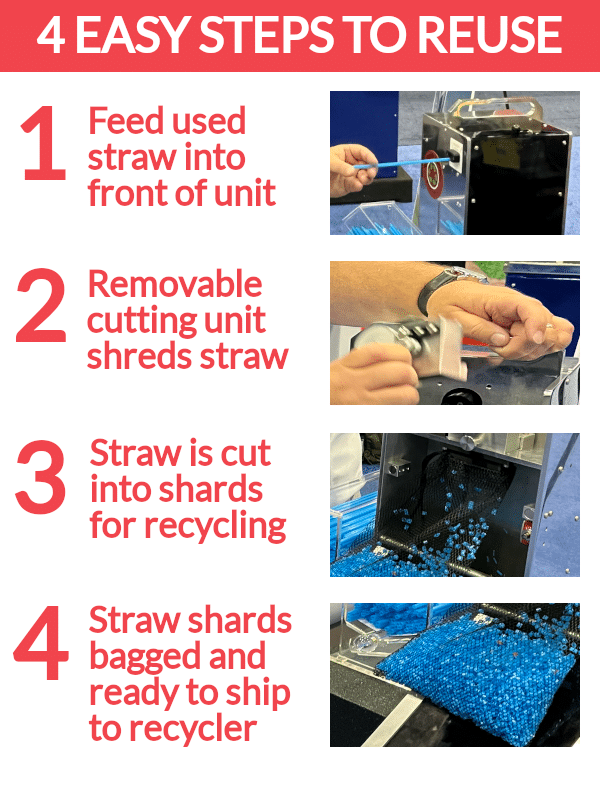 4 EASY STEPS TO REUSE

1 Feed used straw into front of unit

2 Removable cutting unit shreds straw

3 Straw is cut into shards for recycling

4 Straw shards bagged and ready to ship to recycler